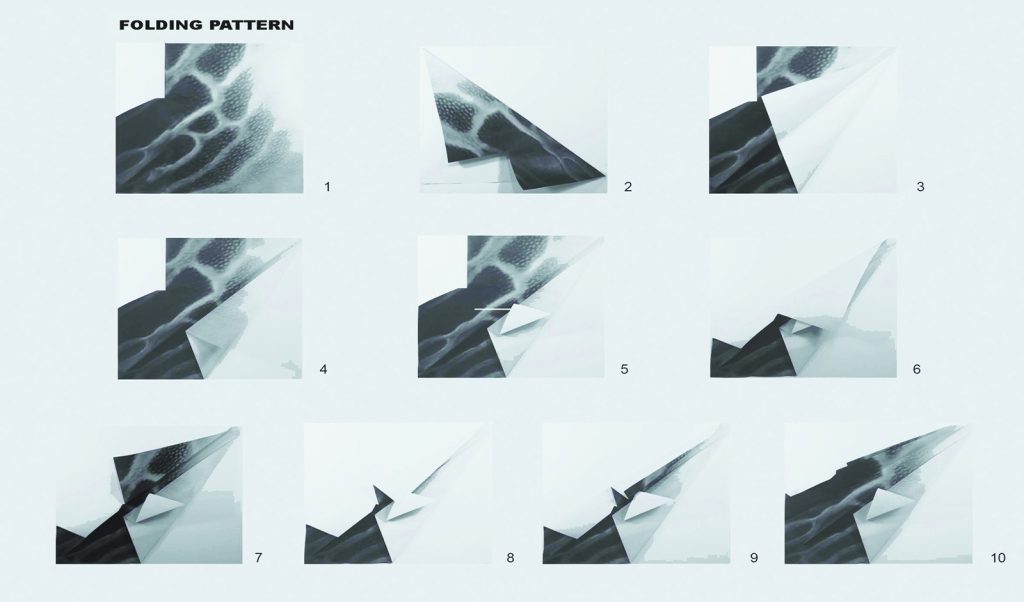 FOLDING PATTERN

1

2

3

4

5

6

7

8

9

10